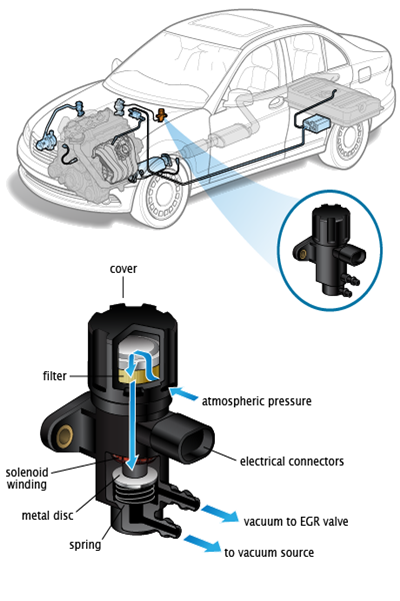 cover

filter

atmospheric pressure

electrical connectors

solenoid winding

metal disc

vacuum to EGR valve

spring

to vacuum source